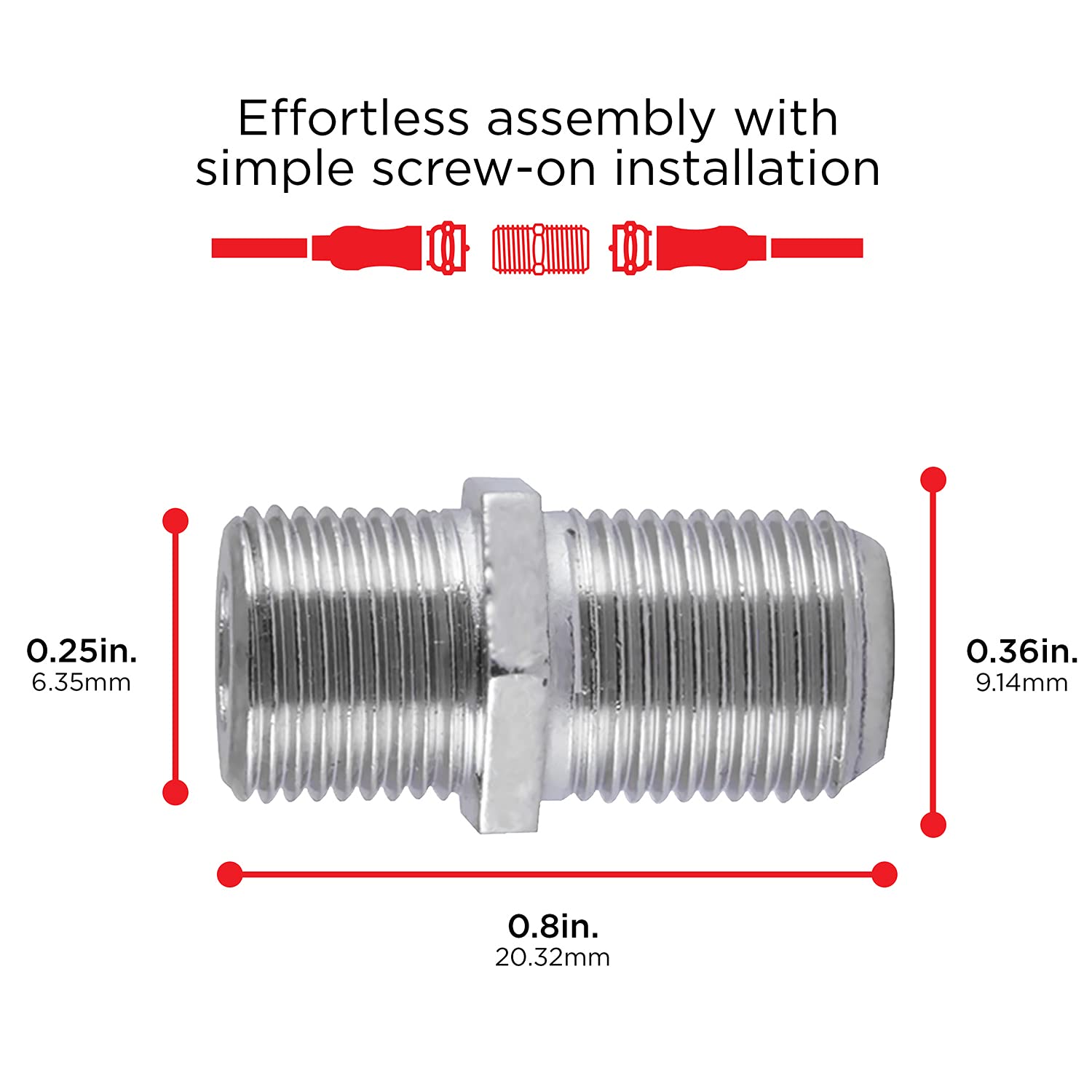 Effortless assembly with simple screw-on installation

0.25in.
6.35mm

0.36in.
9.14mm

0.8in.
20.32mm